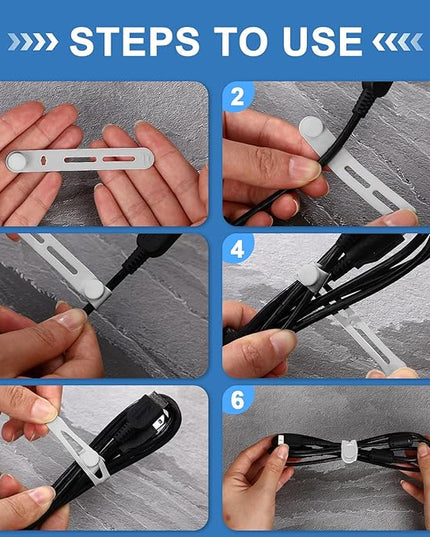 STEPS TO USE

2

4

6