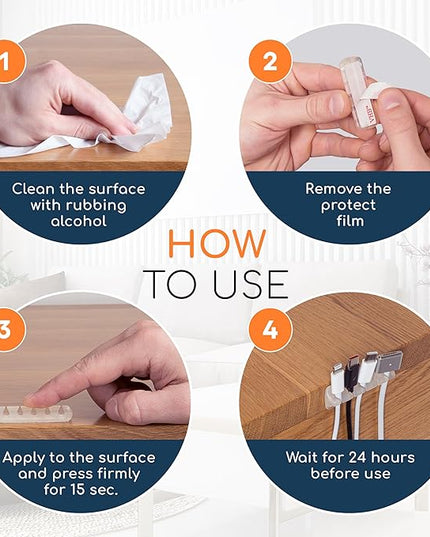 1

Clean the surface with rubbing alcohol

2

Remove the protect film

HOW TO USE

3

Apply to the surface and press firmly for 15 sec.

4

Wait for 24 hours before use