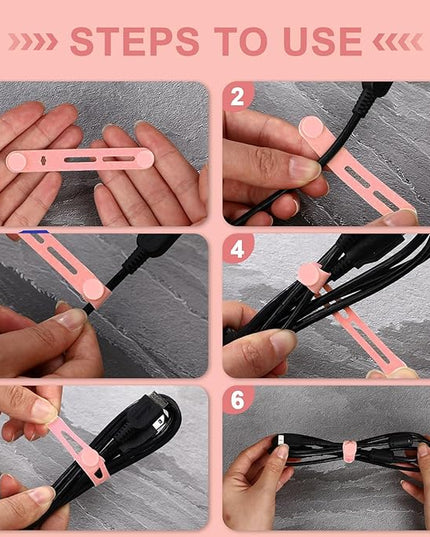 STEPS TO USE

2

4

6