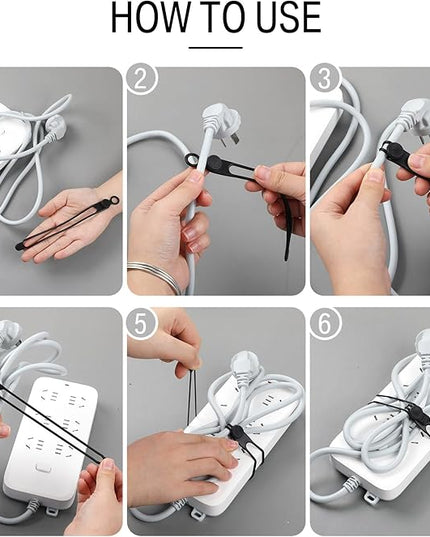 HOW TO USE

2

3

5

6