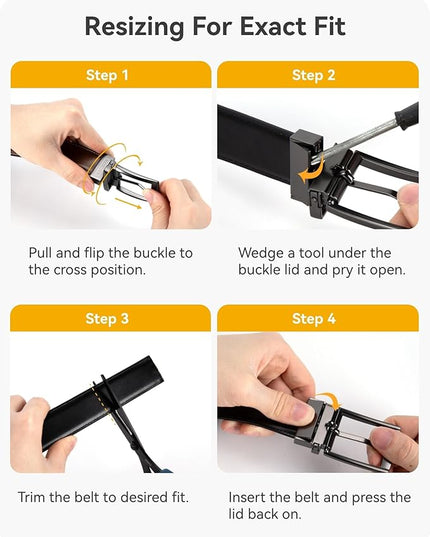 Resizing For Exact Fit

Step 1

Pull and flip the buckle to the cross position.

Step 2

Wedge a tool under the buckle lid and pry it open.

Step 3

Trim the belt to desired fit.

Step 4

Insert the belt and press the lid back on.