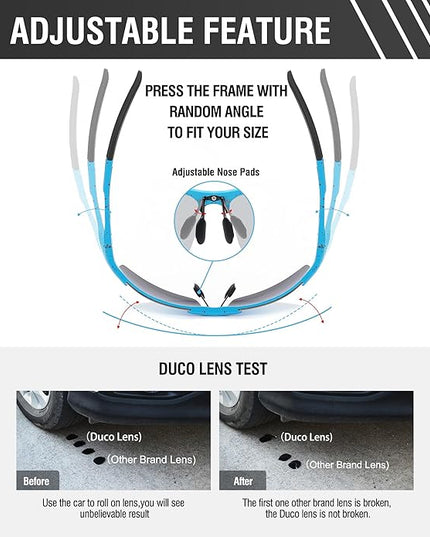 ADJUSTABLE FEATURE

PRESS THE FRAME WITH RANDOM ANGLE TO FIT YOUR SIZE

Adjustable Nose Pads

DUCO LENS TEST

(Duco Lens)
(Other Brand Lens)
Before

Use the car to roll on lens,you will see unbelievable result

(Duco Lens)
(Other Brand Lens)
After

The first one other brand lens is broken, the Duco lens is not broken.