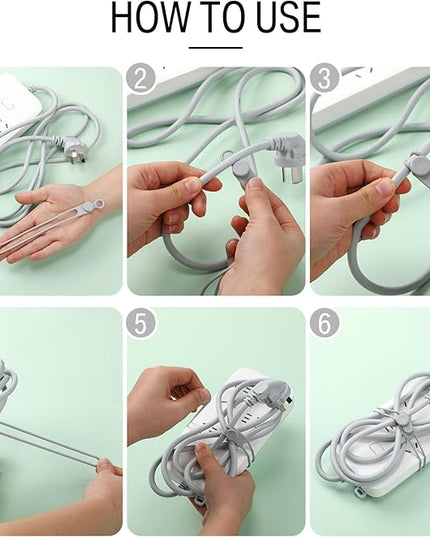 HOW TO USE

2

3

5

6