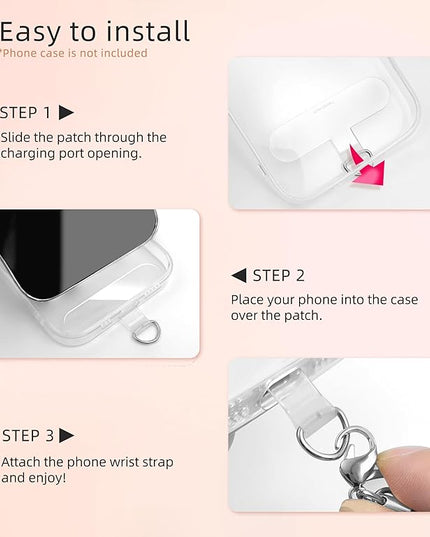 Easy to install
*Phone case is not included

STEP 1 ▶
Slide the patch through the charging port opening.

◀ STEP 2
Place your phone into the case over the patch.

STEP 3 ▶
Attach the phone wrist strap and enjoy!