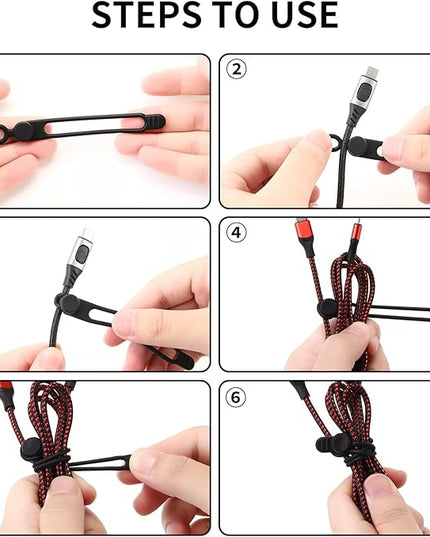 STEPS TO USE

②

④

⑥