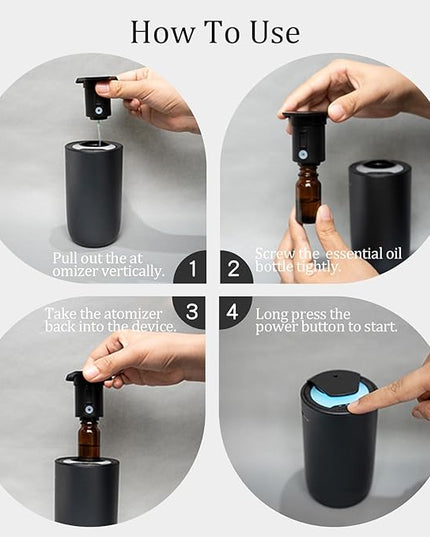 How To Use

Pull out the at omizer vertically.

1

2

Screw the essential oil bottle tightly.

Take the atomizer back into the device.

3

4

Long press the power button to start.