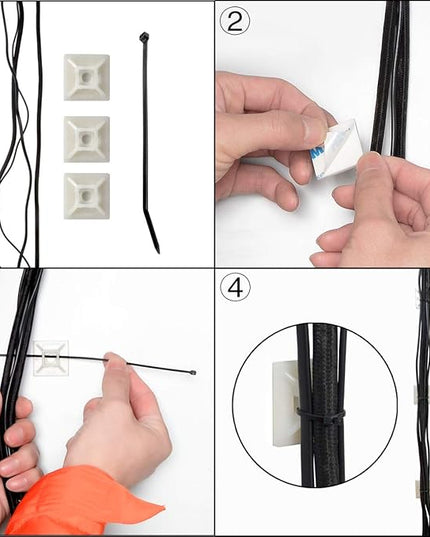 2

4