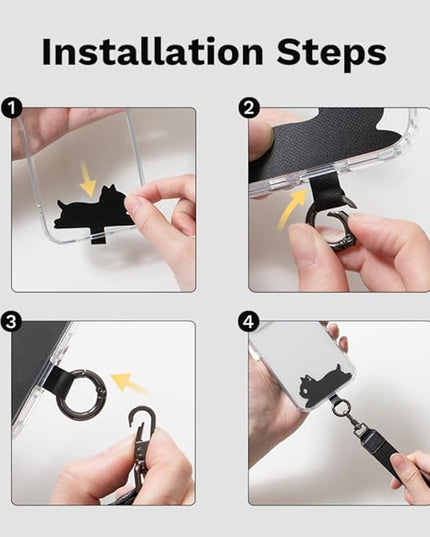 Installation Steps

1

2

3

4