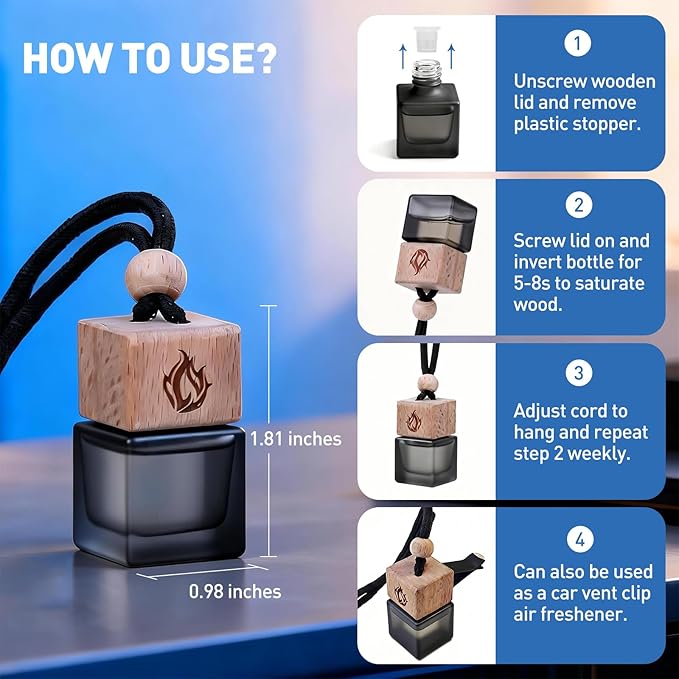 HOW TO USE?

1.81 inches

0.98 inches

1
Unscrew wooden lid and remove plastic stopper.

2
Screw lid on and invert bottle for 5-8s to saturate wood.

3
Adjust cord to hang and repeat step 2 weekly.

4
Can also be used as a car vent clip air freshener.